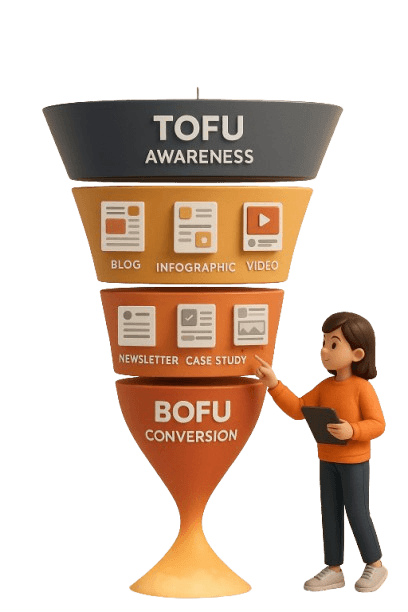 TOFU
AWARENESS

BLOG INFOGRAPHIC VIDEO

NEWSLETTER CASE STUDY

BOFU
CONVERSION